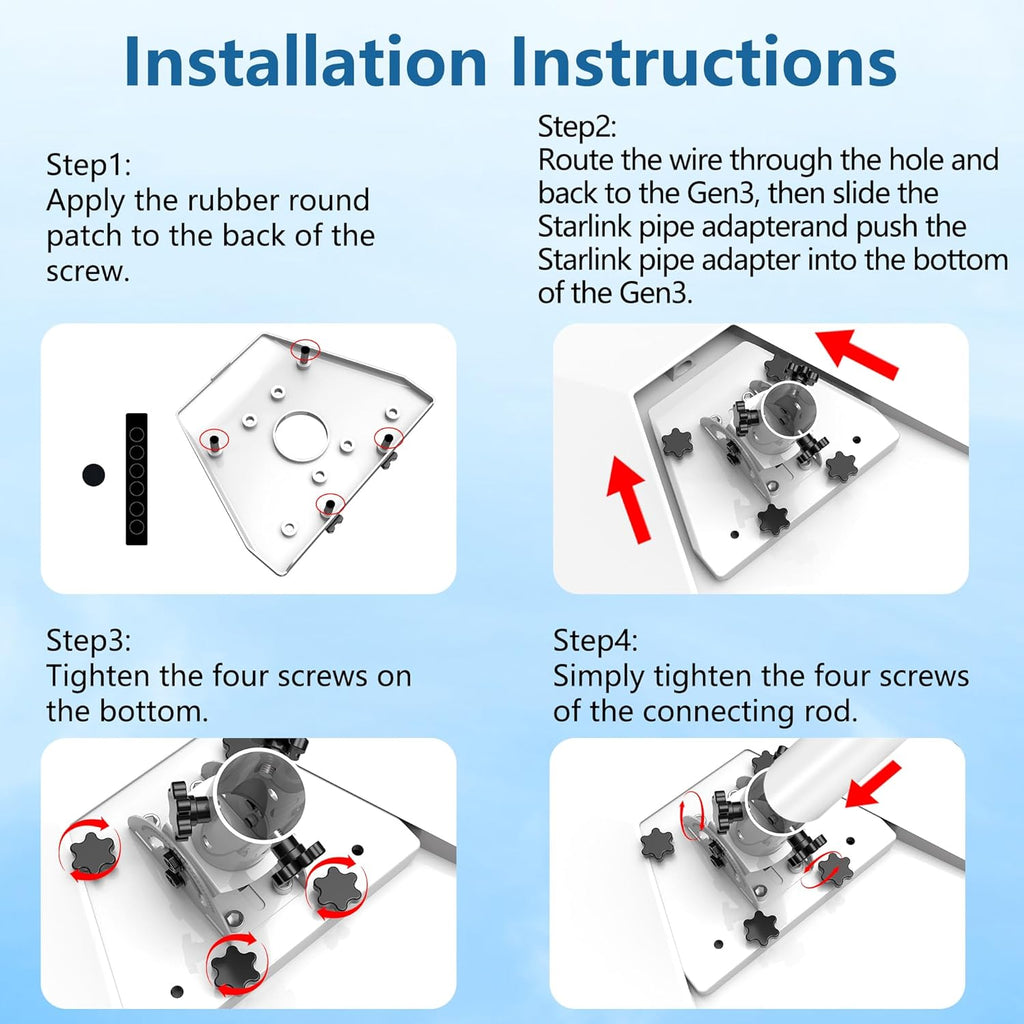 Installation Instructions

Step1:
Apply the rubber round patch to the back of the screw.

Step2:
Route the wire through the hole and back to the Gen3, then slide the Starlink pipe adapterand push the Starlink pipe adapter into the bottom of the Gen3.

Step3:
Tighten the four screws on the bottom.

Step4:
Simply tighten the four screws of the connecting rod.